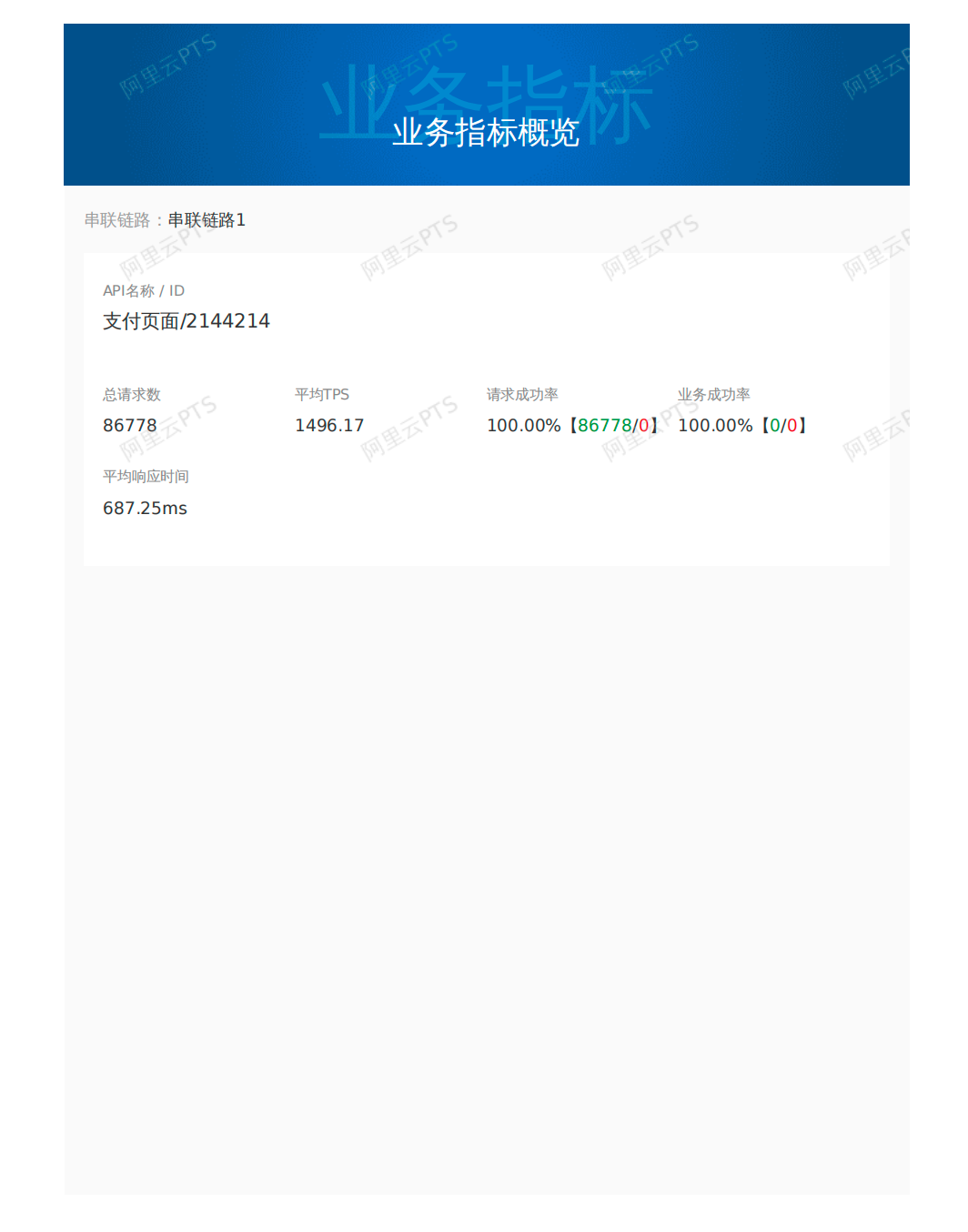 业务指标

业务指标概览

串联链路：串联链路1

API名称 / ID
支付页面/2144214

总请求数
86778

平均TPS
1496.17

请求成功率
100.00%【86778/0】

业务成功率
100.00%【0/0】

平均响应时间
687.25ms

阿里云PTS